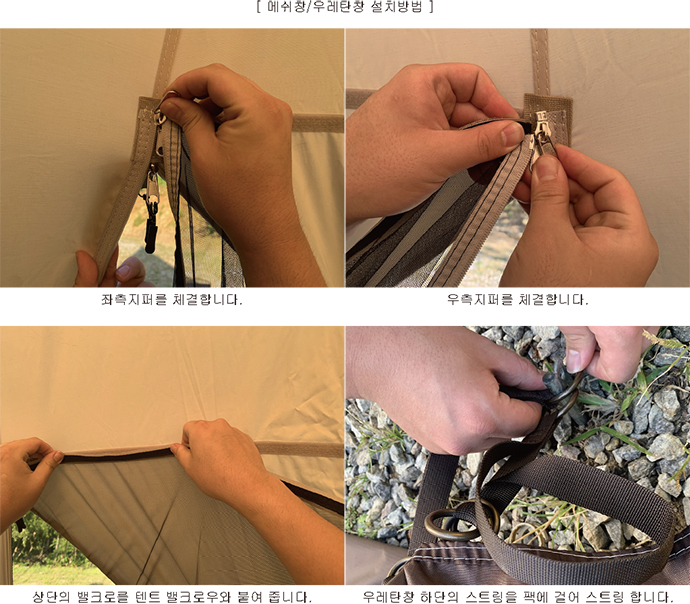 [ 메쉬창/우레탄창 설치방법 ]

좌측지퍼를 체결합니다.

우측지퍼를 체결합니다.

상단의 밸크로를 텐트 밸크로우와 붙여 줍니다.

우레탄창 하단의 스트링을 팩에 걸어 스트링 합니다.